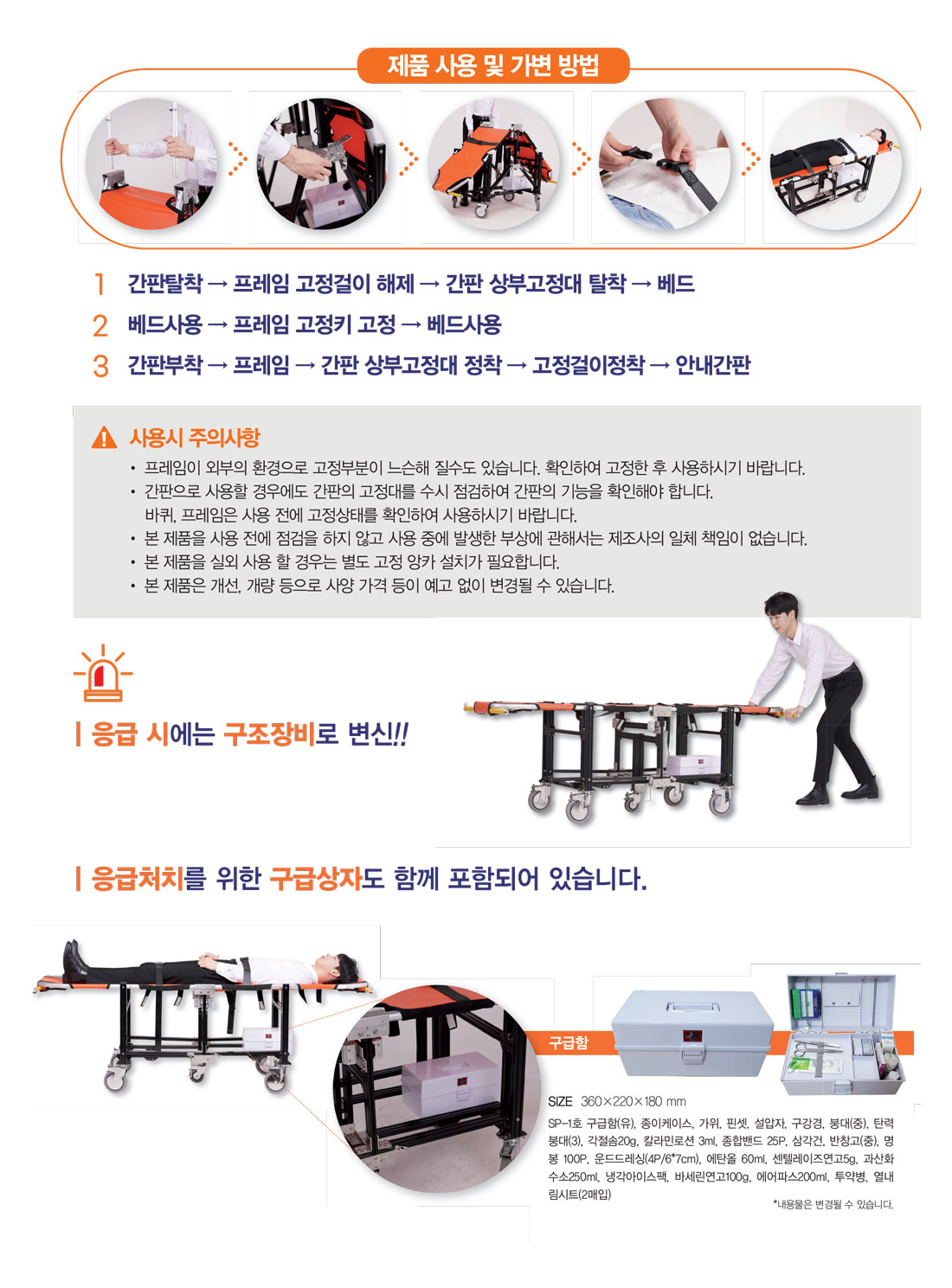 제품 사용 및 가변 방법

1 간판탈착 → 프레임 고정걸이 해제 → 간판 상부고정대 탈착 → 베드

2 베드사용 → 프레임 고정키 고정 → 베드사용

3 간판부착 → 프레임 → 간판 상부고정대 정착 → 고정걸이정착 → 안내간판

사용시 주의사항

• 프레임이 외부의 환경으로 고정부분이 느슨해 질수도 있습니다. 확인하여 고정한 후 사용하시기 바랍니다.
• 간판으로 사용할 경우에도 간판의 고정대를 수시 점검하여 간판의 기능을 확인해야 합니다. 바퀴, 프레임은 사용 전에 고정상태를 확인하여 사용하시기 바랍니다.
• 본 제품을 사용 전에 점검을 하지 않고 사용 중에 발생한 부상에 관해서는 제조사의 일체 책임이 없습니다.
• 본 제품을 실외 사용 할 경우는 별도 고정 앙카 설치가 필요합니다.
• 본 제품은 개선, 개량 등으로 사양 가격 등이 예고 없이 변경될 수 있습니다.

응급 시에는 구조장비로 변신!!

응급처치를 위한 구급상자도 함께 포함되어 있습니다.

구급함

SIZE 360×220×180 mm

SP-1호 구급함(유), 종이케이스, 가위, 핀셋, 설압자, 구강경, 붕대(중), 탄력붕대(3), 각절솜20g, 칼라민로션 3ml, 종합밴드 25P, 삼각건, 반창고(중), 면봉 100P, 운드드레싱(4P/6*7cm), 에탄올 60ml, 센텔레이즈연고5g, 과산화수소250ml, 냉각아이스팩, 바세린연고100g, 에어파스200ml, 투약병, 열내림시트(2매입)

*내용물은 변경될 수 있습니다.